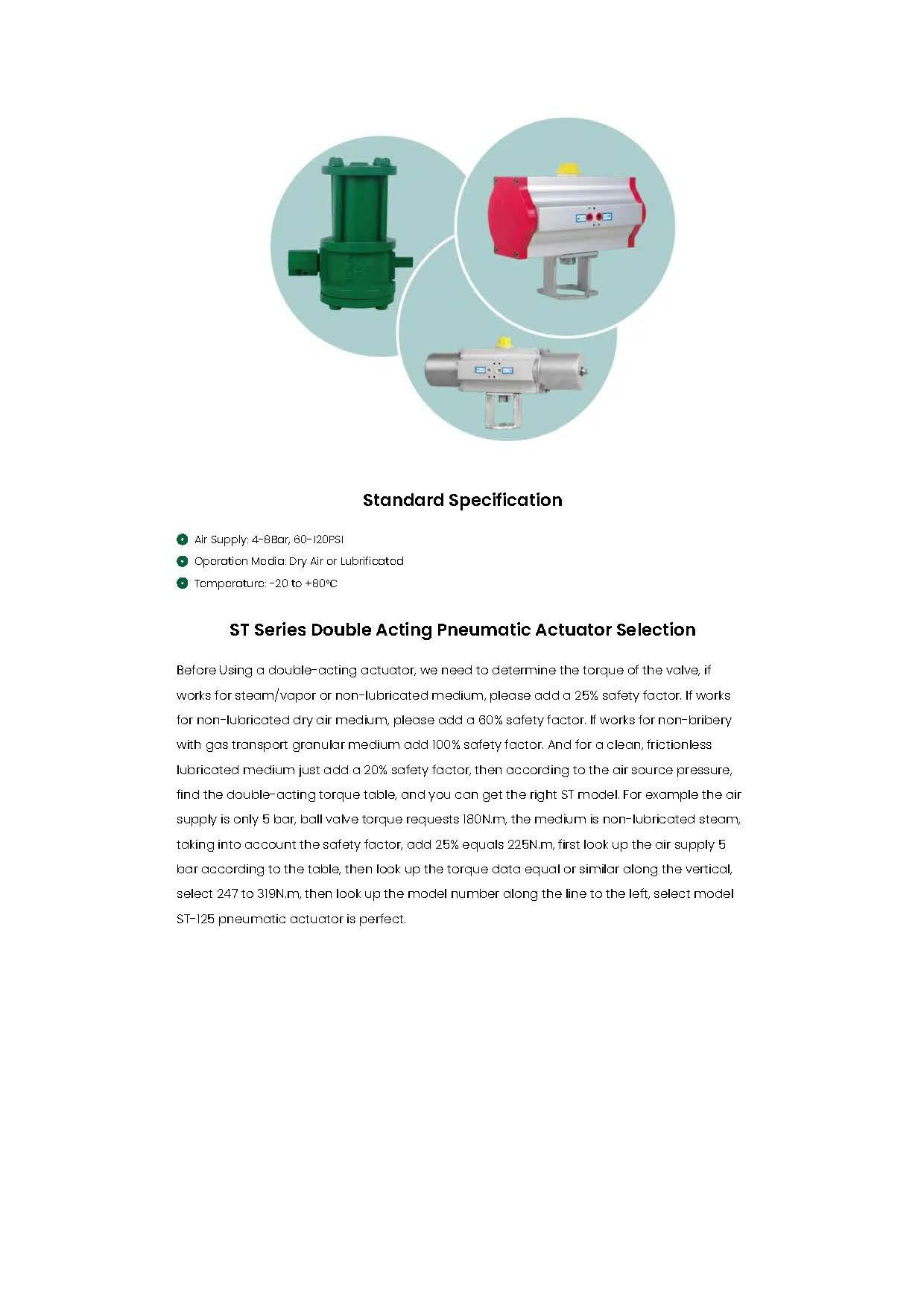 Standard Specification

Air Supply: 4-8Bar, 60-120PSI

Operation Media: Dry Air or Lubrificated

Temperature: -20 to +80°C

ST Series Double Acting Pneumatic Actuator Selection

Before Using a double-acting actuator, we need to determine the torque of the valve, if works for steam/vapor or non-lubricated medium, please add a 25% safety factor. If works for non-lubricated dry air medium, please add a 60% safety factor. If works for non-bribery with gas transport granular medium add 100% safety factor. And for a clean, frictionless lubricated medium just add a 20% safety factor, then according to the air source pressure, find the double-acting torque table, and you can get the right ST model. For example the air supply is only 5 bar, ball valve torque requests 180N.m, the medium is non-lubricated steam, taking into account the safety factor, add 25% equals 225N.m, first look up the air supply 5 bar according to the table, then look up the torque data equal or similar along the vertical, select 247 to 319N.m, then look up the model number along the line to the left, select model ST-125 pneumatic actuator is perfect.